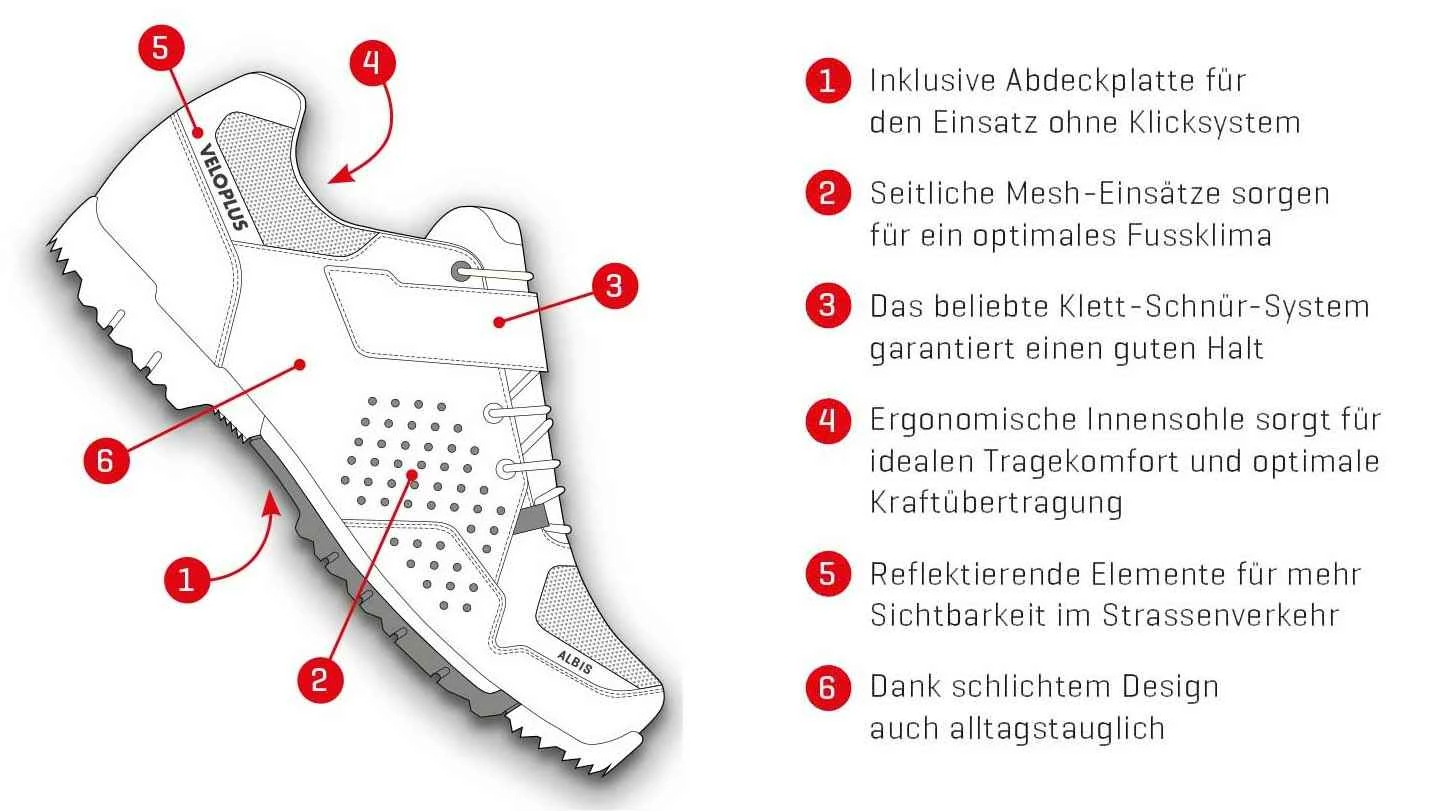 5
4
VELOPLUS
3
6
1
2
ALBIS

1 Inklusive Abdeckplatte für den Einsatz ohne Klicksystem

2 Seitliche Mesh-Einsätze sorgen für ein optimales Fussklima

3 Das beliebte Klett-Schnür-System garantiert einen guten Halt

4 Ergonomische Innensohle sorgt für idealen Tragekomfort und optimale Kraftübertragung

5 Reflektierende Elemente für mehr Sichtbarkeit im Strassenverkehr

6 Dank schlichtem Design auch alltagstauglich